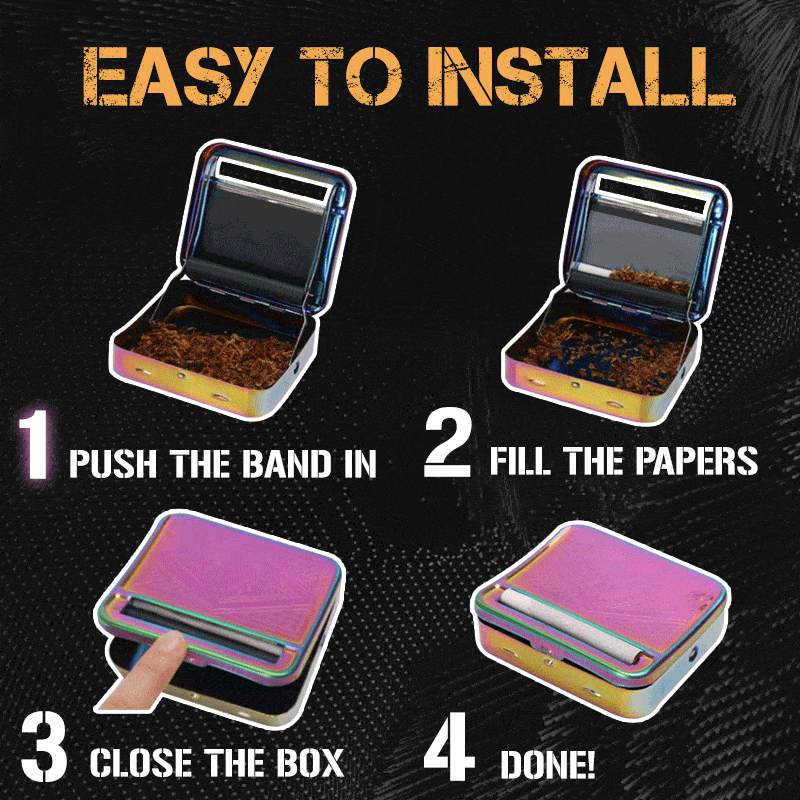 EASY TO INSTALL

1 PUSH THE BAND IN

2 FILL THE PAPERS

3 CLOSE THE BOX

4 DONE!